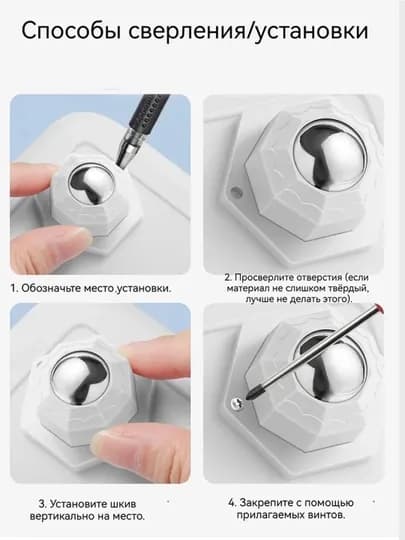 Способы сверления/установки

1. Обозначьте место установки.

2. Просверлите отверстия (если материал не слишком твёрдый, лучше не делать этого).

3. Установите шкив вертикально на место.

4. Закрепите с помощью прилагаемых винтов.