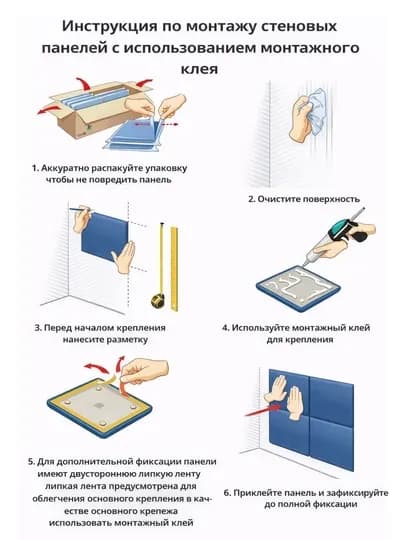 Инструкция по монтажу стеновых панелей с использованием монтажного клея

1. Аккуратно распакуйте упаковку чтобы не повредить панель

2. Очистите поверхность

3. Перед началом крепления нанесите разметку

4. Используйте монтажный клей для крепления

5. Для дополнительной фиксации панели имеют двустороннюю липкую ленту липкая лента предусмотрена для облегчения основного крепления в качестве основного крепежа использовать монтажный клей

6. Приклейте панель и зафиксируйте до полной фиксации