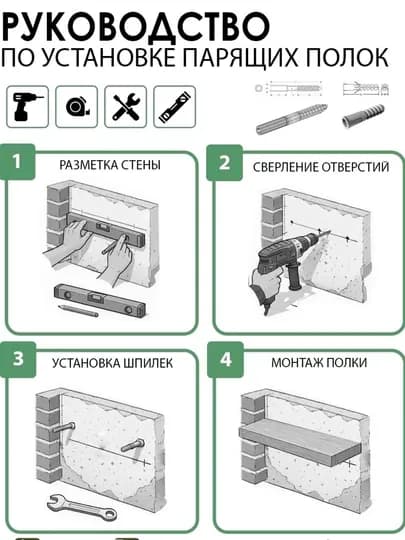 РУКОВОДСТВО
ПО УСТАНОВКЕ ПАРЯЩИХ ПОЛОК

1
РАЗМЕТКА СТЕНЫ

2
СВЕРЛЕНИЕ ОТВЕРСТИЙ

3
УСТАНОВКА ШПИЛЕК

4
МОНТАЖ ПОЛКИ